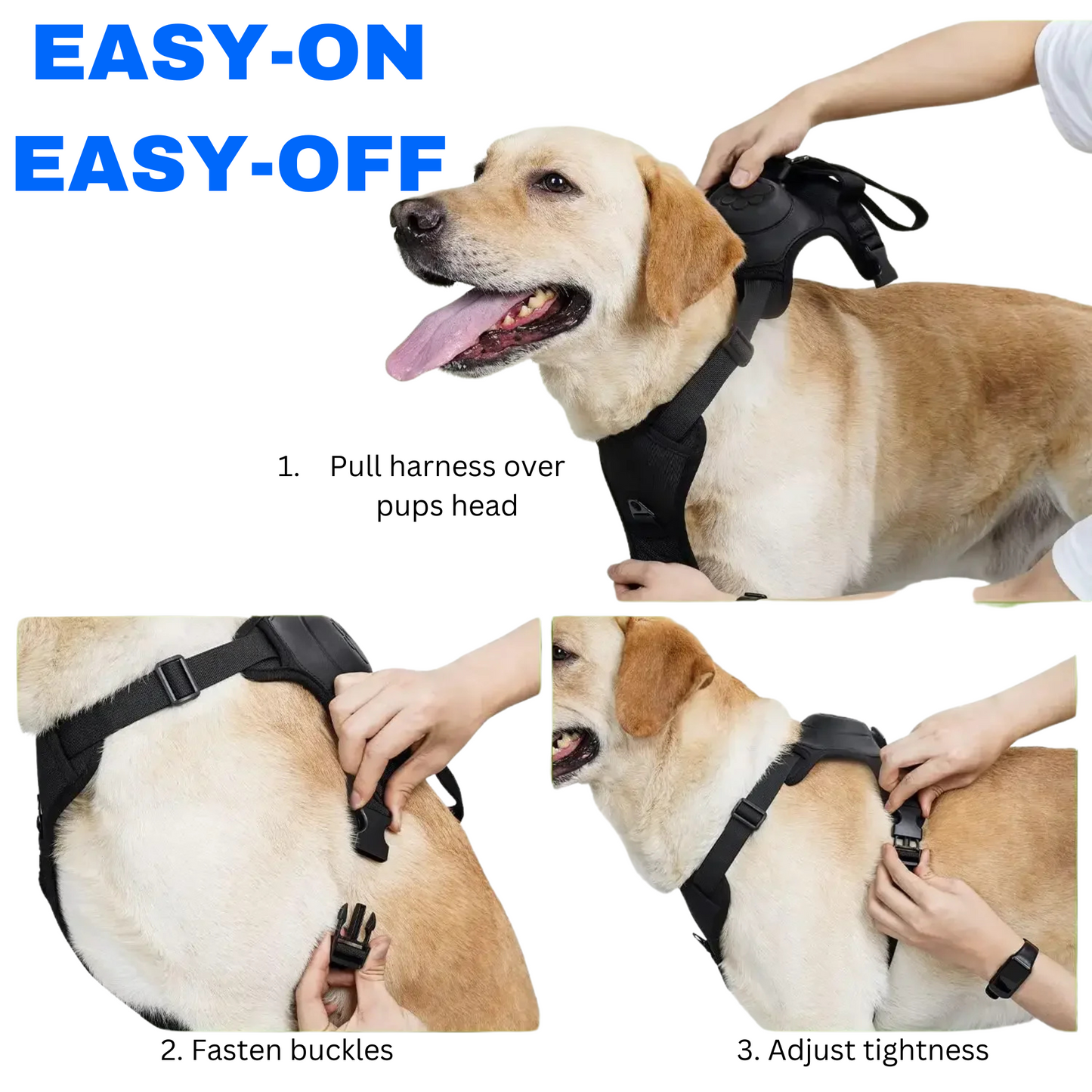 EASY-ON
EASY-OFF

1. Pull harness over pups head

2. Fasten buckles

3. Adjust tightness