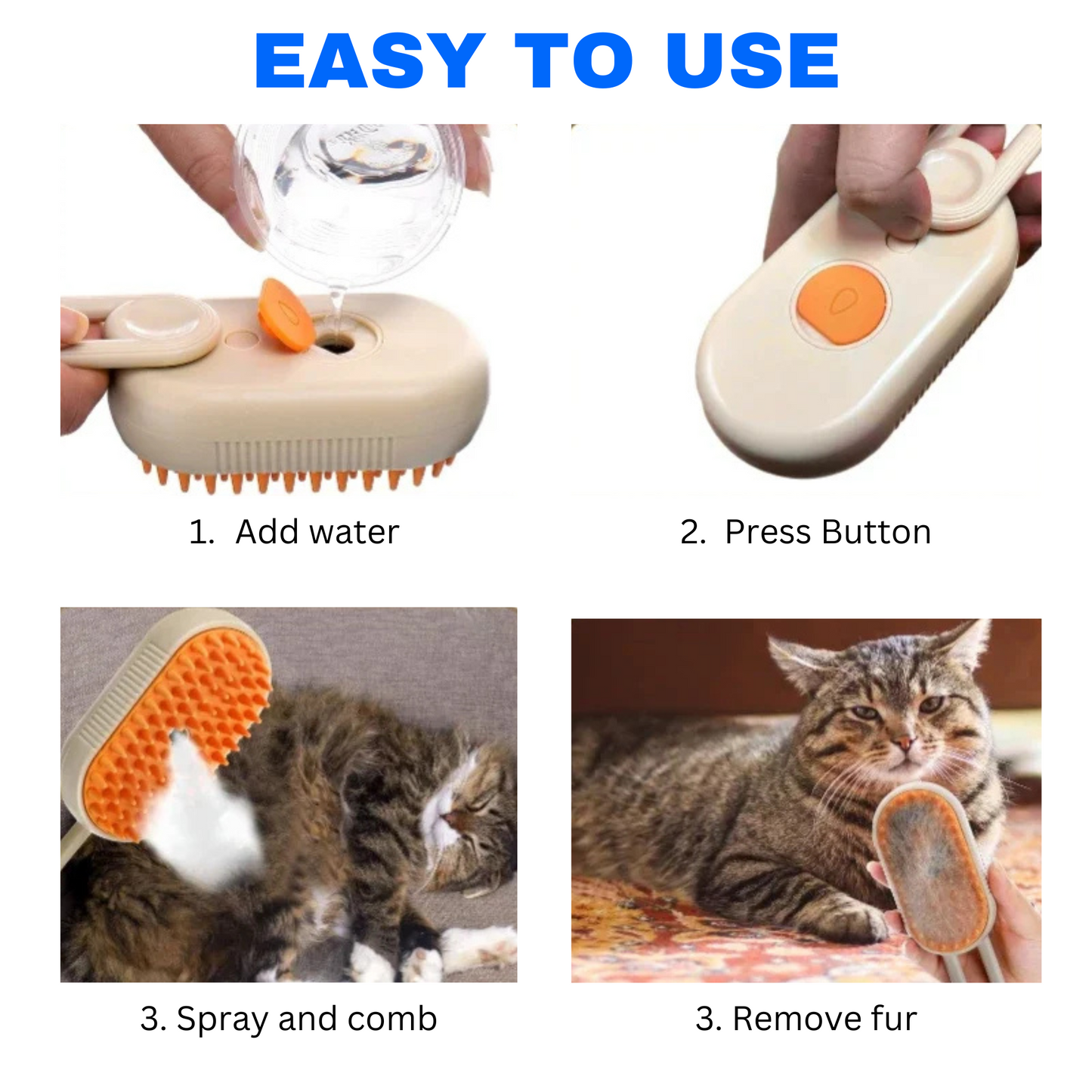 EASY TO USE

1. Add water

2. Press Button

3. Spray and comb

3. Remove fur